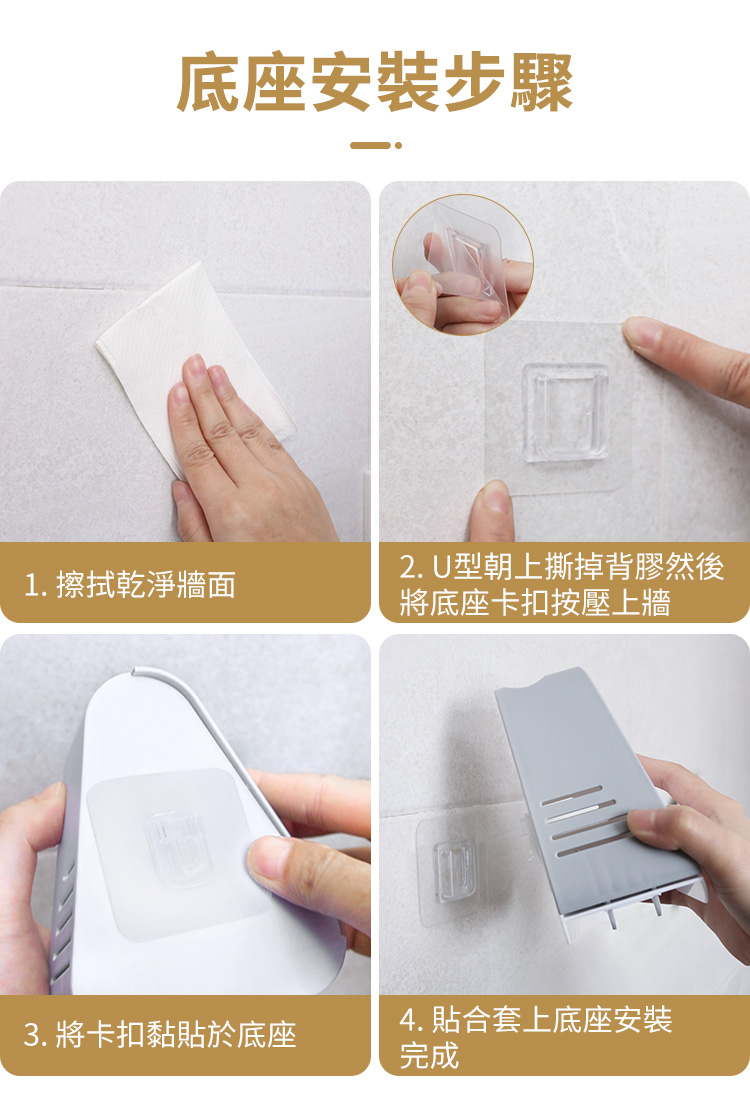 底座安裝步驟

1. 擦拭乾淨牆面

2. U型朝上撕掉背膠然後將底座卡扣按壓上牆

3. 將卡扣黏貼於底座

4. 貼合套上底座安裝完成